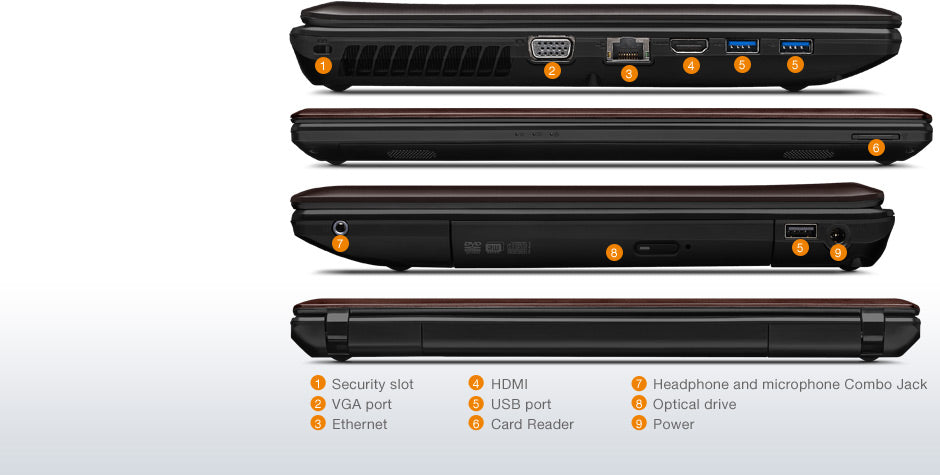 1 2 3 4 5 5

6

7 8 5 9

1 Security slot
2 VGA port
3 Ethernet

4 HDMI
5 USB port
6 Card Reader

7 Headphone and microphone Combo Jack
8 Optical drive
9 Power