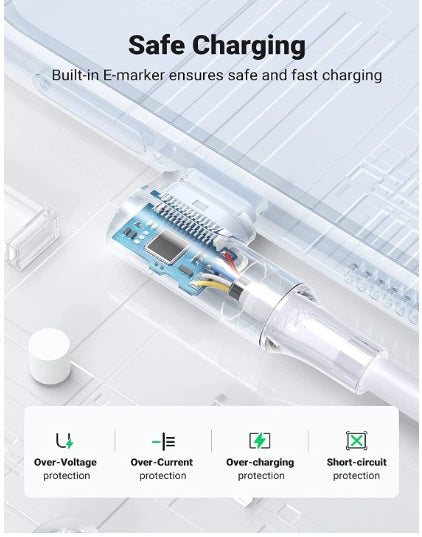 Safe Charging

Built-in E-marker ensures safe and fast charging

Over-Voltage protection

Over-Current protection

Over-charging protection

Short-circuit protection