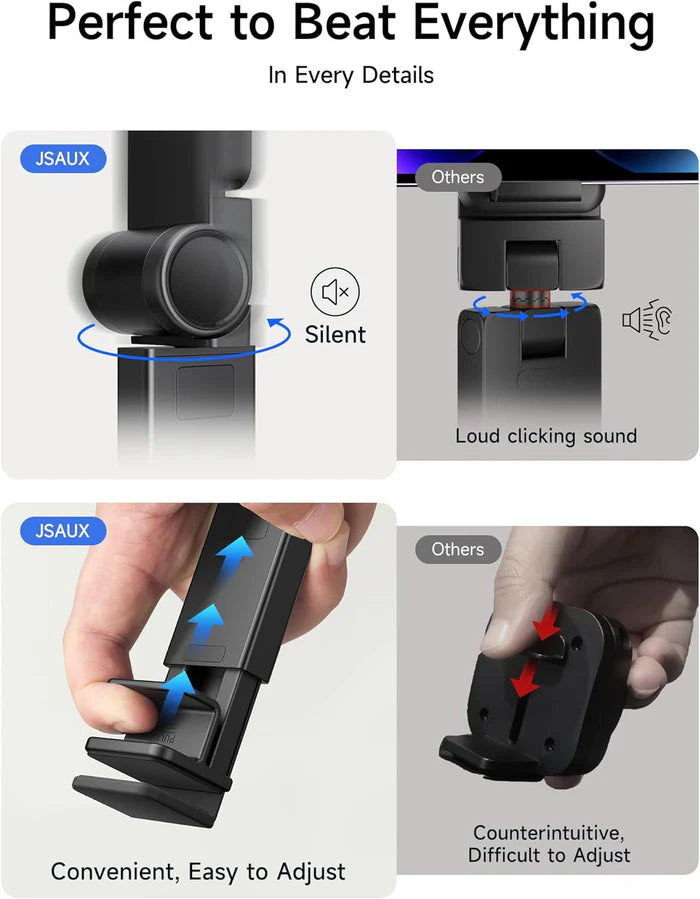 Perfect to Beat Everything

In Every Details

JSAUX

Silent

Others

Loud clicking sound

JSAUX

Convenient, Easy to Adjust

Others

Counterintuitive, Difficult to Adjust