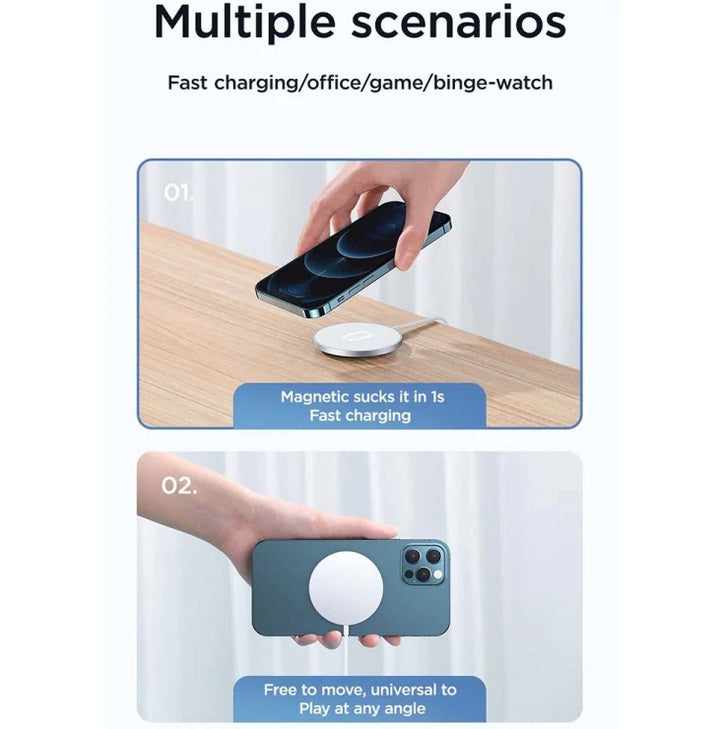 Multiple scenarios

Fast charging/office/game/binge-watch

01.

Magnetic sucks it in 1s
Fast charging

02.

Free to move, universal to
Play at any angle