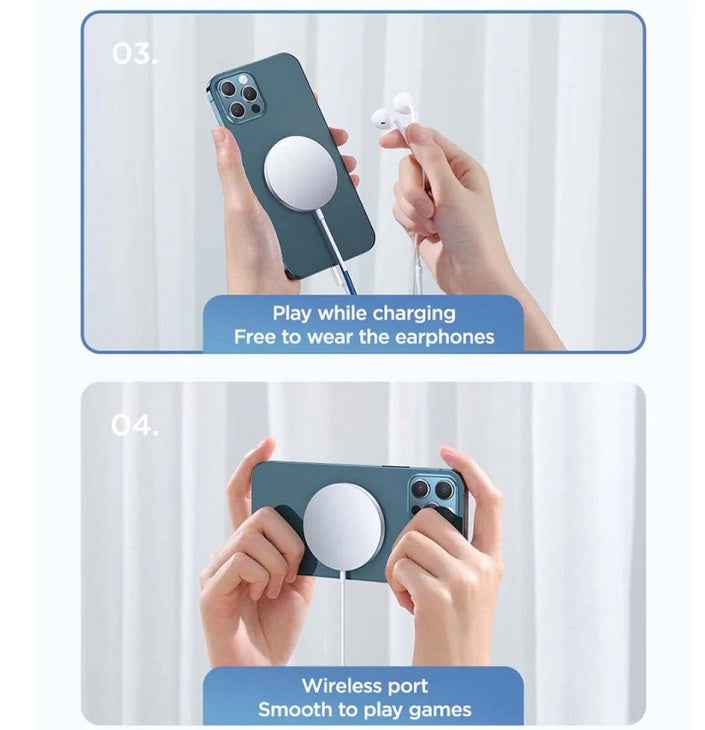 03.

Play while charging
Free to wear the earphones

04.

Wireless port
Smooth to play games