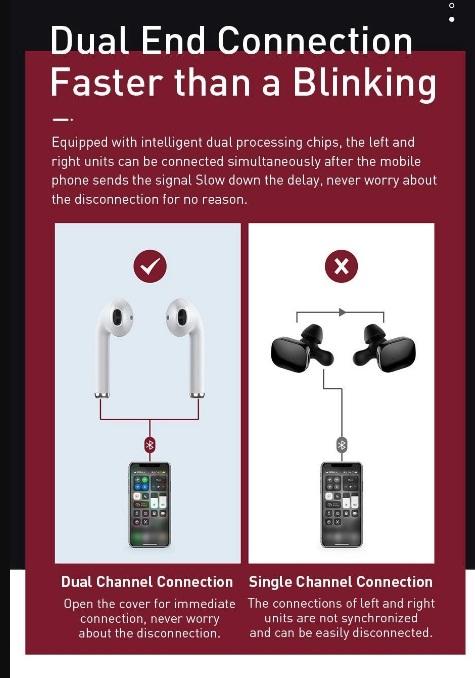 Dual End Connection
Faster than a Blinking

Equipped with intelligent dual processing chips, the left and right units can be connected simultaneously after the mobile phone sends the signal Slow down the delay, never worry about the disconnection for no reason.

Dual Channel Connection
Open the cover for immediate connection, never worry about the disconnection.

Single Channel Connection
The connections of left and right units are not synchronized and can be easily disconnected.