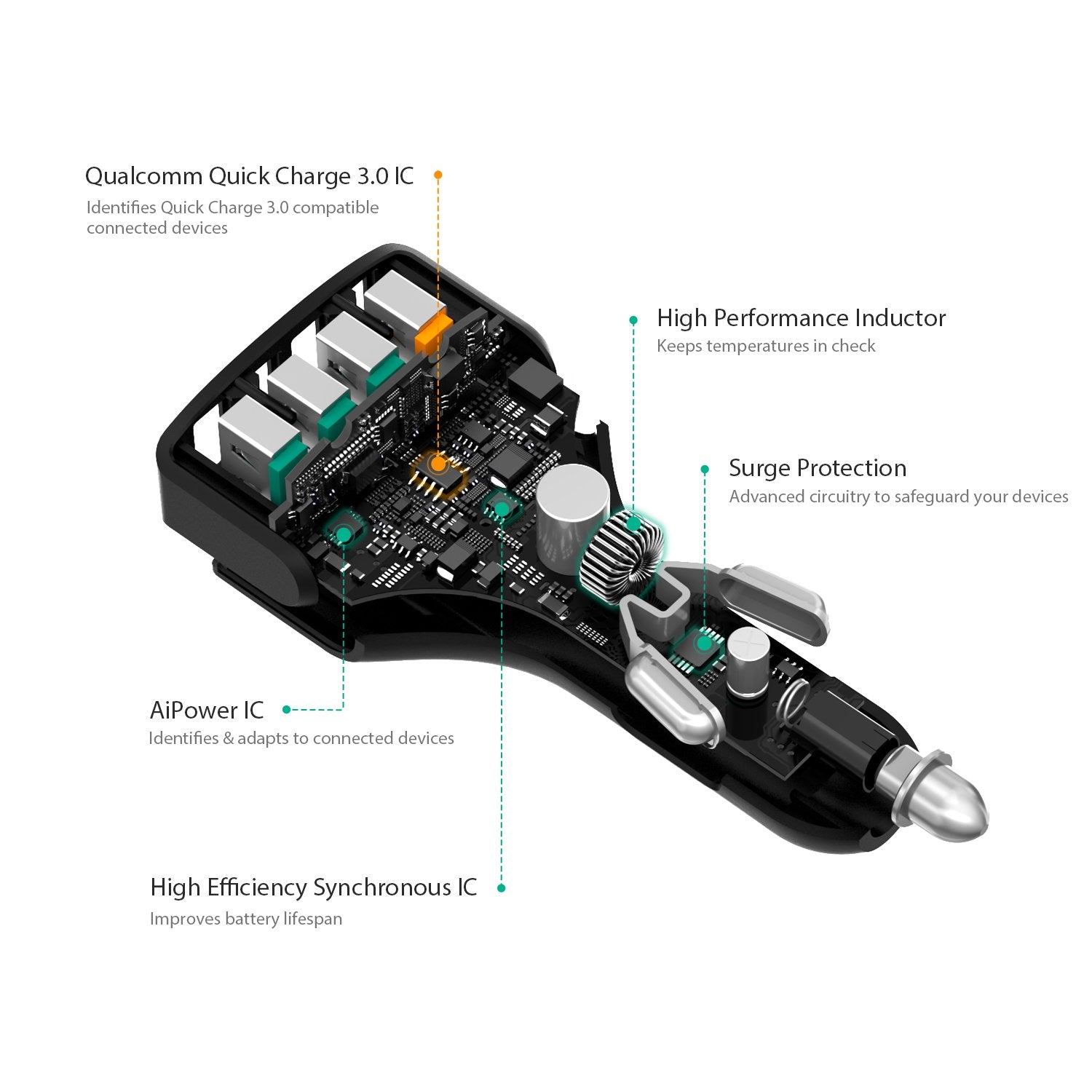 Qualcomm Quick Charge 3.0 IC
Identifies Quick Charge 3.0 compatible connected devices

High Performance Inductor
Keeps temperatures in check

Surge Protection
Advanced circuitry to safeguard your devices

AiPower IC
Identifies & adapts to connected devices

High Efficiency Synchronous IC
Improves battery lifespan